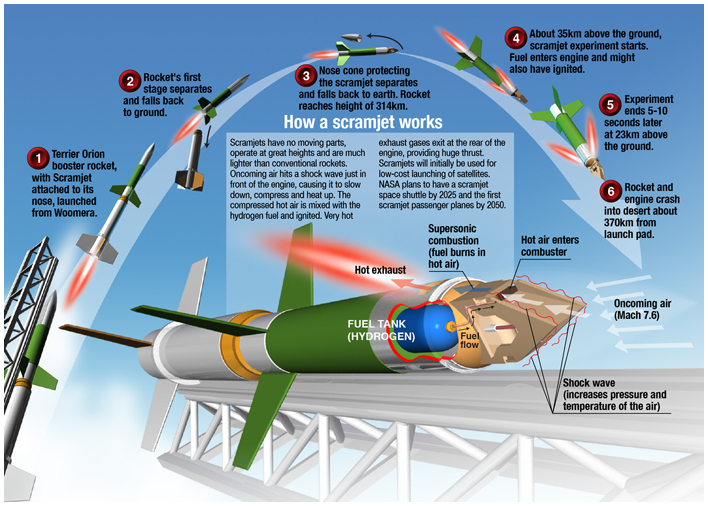 1 Terrier Orion booster rocket, with Scramjet attached to its nose, launched from Woomera.

2 Rocket's first stage separates and falls back to ground.

3 Nose cone protecting the scramjet separates and falls back to earth. Rocket reaches height of 314km.

4 About 35km above the ground, scramjet experiment starts. Fuel enters engine and might also have ignited.

5 Experiment ends 5-10 seconds later at 23km above the ground.

6 Rocket and engine crash into desert about 370km from launch pad.

How a scramjet works

Scramjets have no moving parts, operate at great heights and are much lighter than conventional rockets. Oncoming air hits a shock wave just in front of the engine, causing it to slow down, compress and heat up. The compressed hot air is mixed with the hydrogen fuel and ignited. Very hot exhaust gases exit at the rear of the engine, providing huge thrust. Scramjets will initially be used for low-cost launching of satellites. NASA plans to have a scramjet space shuttle by 2025 and the first scramjet passenger planes by 2050.

Supersonic combustion (fuel burns in hot air)

Hot air enters combuster

Hot exhaust

FUEL TANK (HYDROGEN)

Fuel flow

Oncoming air (Mach 7.6)

Shock wave (increases pressure and temperature of the air)